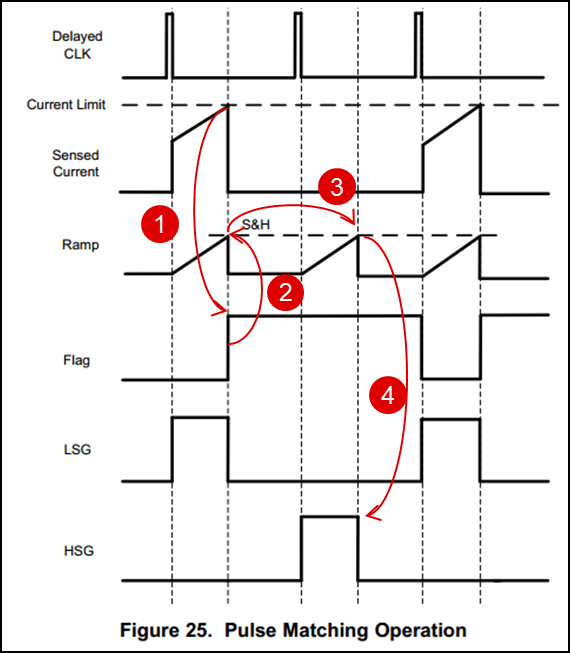 Delayed CLK

Current Limit

Sensed Current

3

1

S&H

Ramp

2

Flag

4

LSG

HSG

Figure 25. Pulse Matching Operation