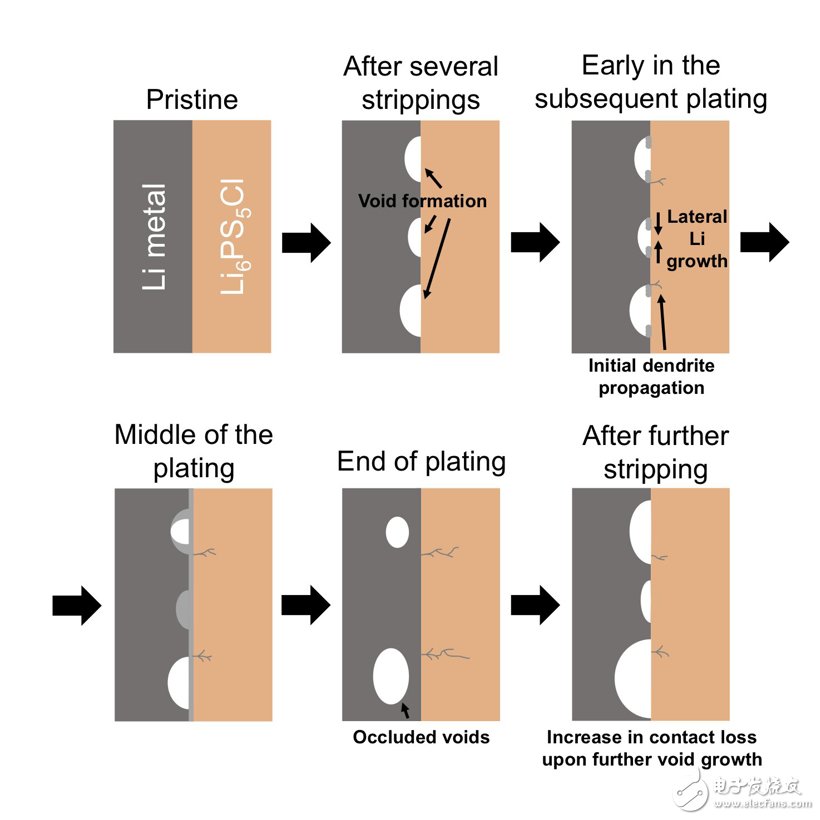 Pristine

Li metal

$Li_6PS_5Cl$

After several strippings

Void formation

Early in the subsequent plating

Lateral Li growth

Initial dendrite propagation

Middle of the plating

End of plating

Occluded voids

After further stripping

Increase in contact loss upon further void growth

电子发烧友
www.elecfans.com