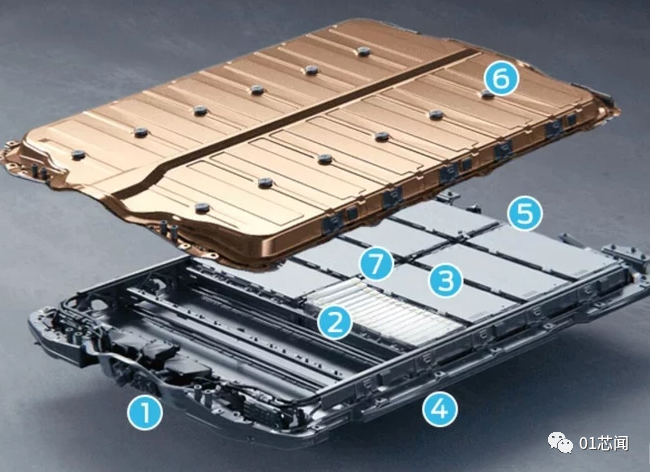 6
5
7
3
2
1
4
01芯闻