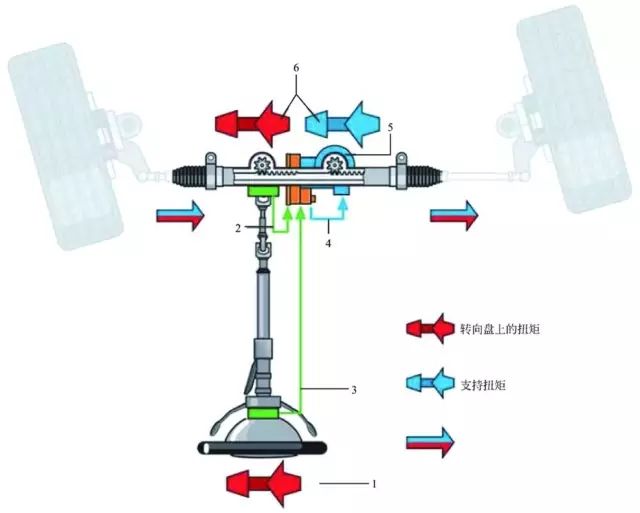 6

5

2

4

转向盘上的扭矩

支持扭矩

3

1