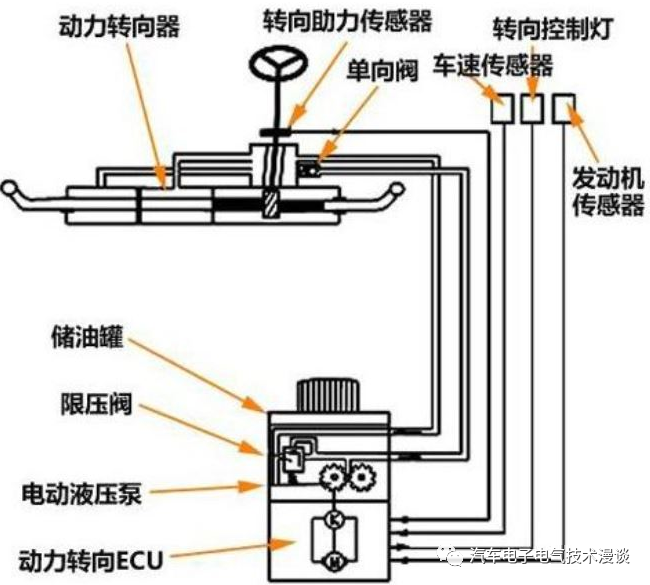 动力转向器
转向助力传感器
转向控制灯
单向阀
车速传感器
发动机传感器
储油罐
限压阀
电动液压泵
动力转向ECU
K
M
汽车电子电气技术漫谈