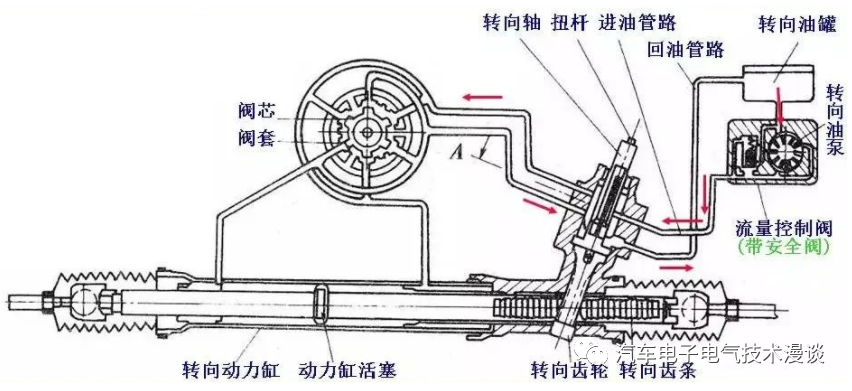 转向轴 扭杆 进油管路
转向油罐
回油管路
转向油泵
阀芯
阀套
A
流量控制阀
(带安全阀)
转向动力缸 动力缸活塞
转向齿轮 转向齿条
汽车电子电气技术漫谈