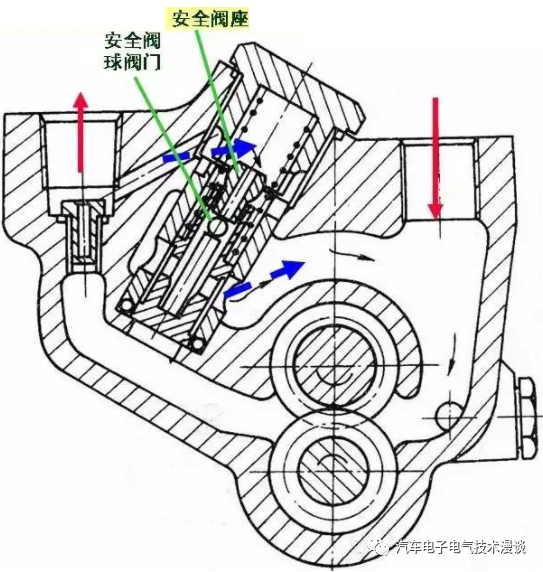 安全阀座
安全阀
球阀门
汽车电子电气技术漫谈