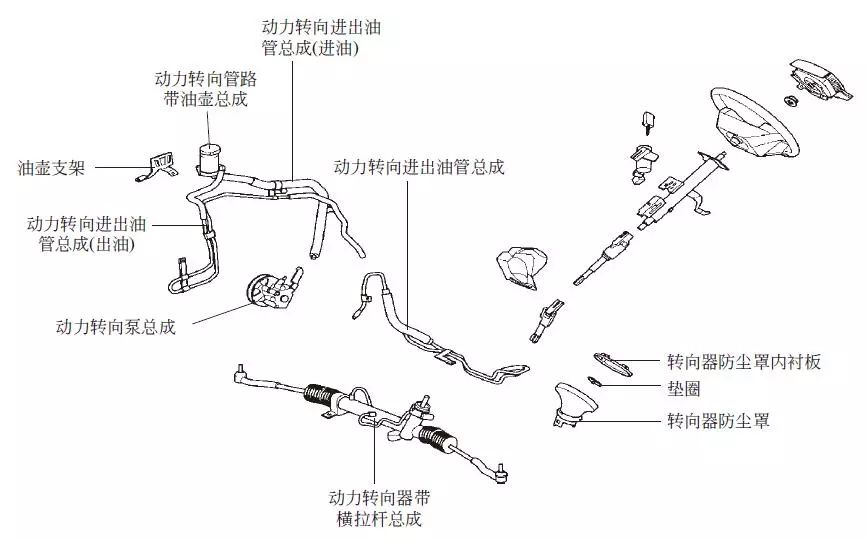 动力转向进出油管总成(进油)

动力转向管路带油壶总成

油壶支架

动力转向进出油管总成

动力转向进出油管总成(出油)

动力转向泵总成

转向器防尘罩内衬板

垫圈

转向器防尘罩

动力转向器带横拉杆总成