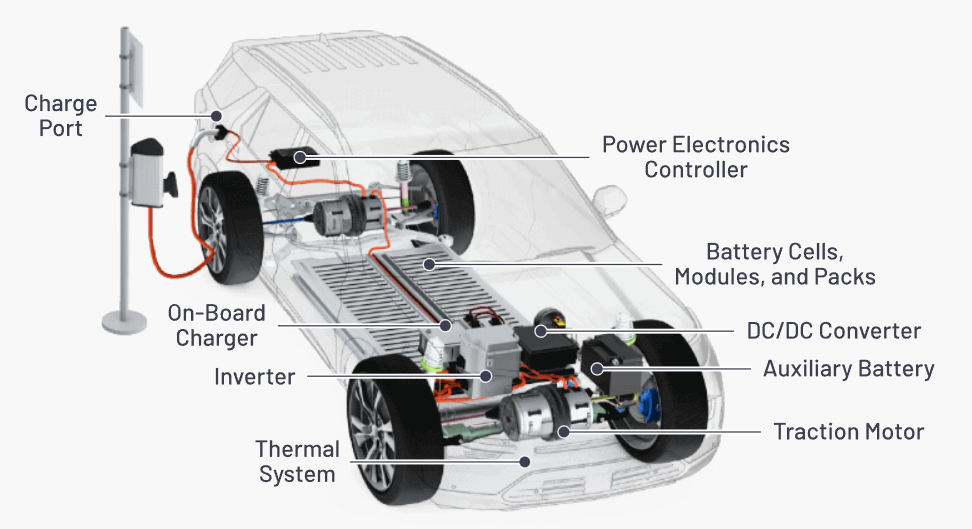 Charge Port

Power Electronics Controller

Battery Cells, Modules, and Packs

On-Board Charger

DC/DC Converter

Inverter

Auxiliary Battery

Traction Motor

Thermal System