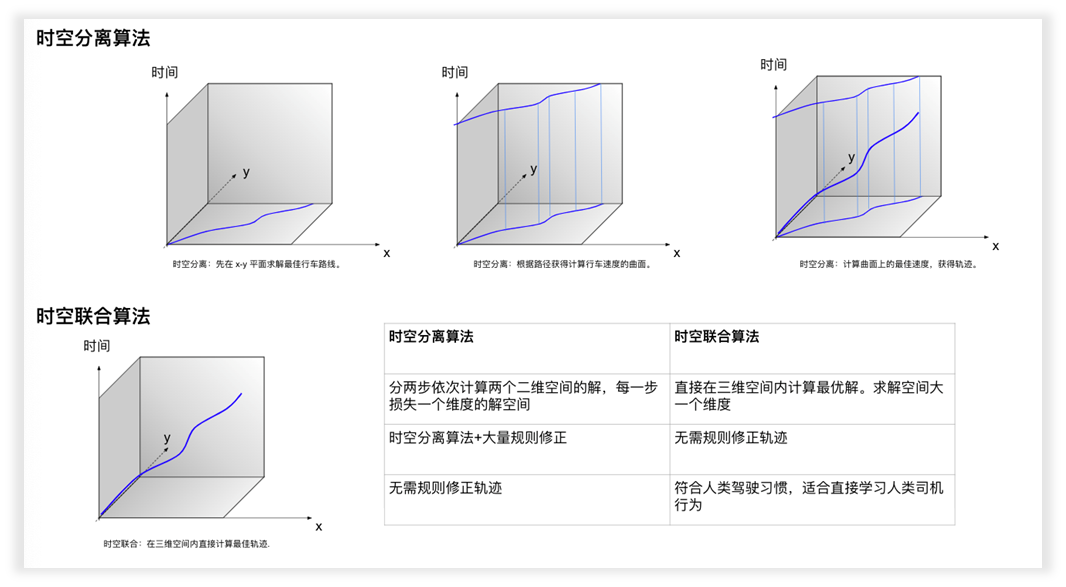 时空分离算法

时间
y
x
时空分离：先在 x-y 平面求解最佳行车路线。

时间
y
x
时空分离：根据路径获得计算行车速度的曲面。

时间
y
x
时空分离：计算曲面上的最佳速度，获得轨迹。

时空联合算法

时间
y
x
时空联合：在三维空间内直接计算最佳轨迹.

| 时空分离算法 | 时空联合算法 |
|---|---|
| 分两步依次计算两个二维空间的解，每一步损失一个维度的解空间 | 直接在三维空间内计算最优解。求解空间大一个维度 |
| 时空分离算法+大量规则修正 | 无需规则修正轨迹 |
| 无需规则修正轨迹 | 符合人类驾驶习惯，适合直接学习人类司机行为 |