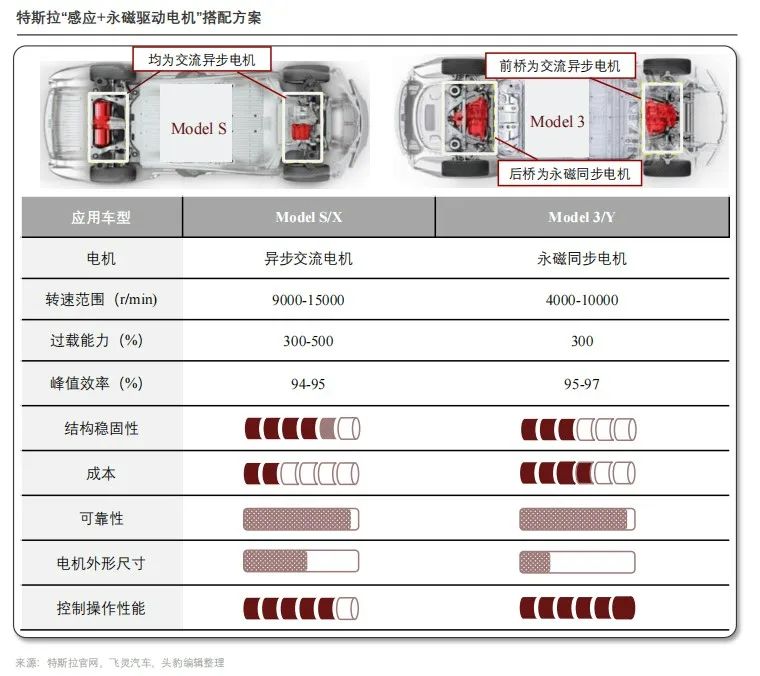 特斯拉“感应+永磁驱动电机”搭配方案

均为交流异步电机

Model S

前桥为交流异步电机

Model 3

后桥为永磁同步电机

| 应用车型 | Model S/X | Model 3/Y |
|---|---|---|
| 电机 | 异步交流电机 | 永磁同步电机 |
| 转速范围（r/min) | 9000-15000 | 4000-10000 |
| 过载能力（%） | 300-500 | 300 |
| 峰值效率（%） | 94-95 | 95-97 |
| 结构稳固性 | | |
| 成本 | | |
| 可靠性 | | |
| 电机外形尺寸 | | |
| 控制操作性能 | | |

来源：特斯拉官网，飞灵汽车，头豹编辑整理