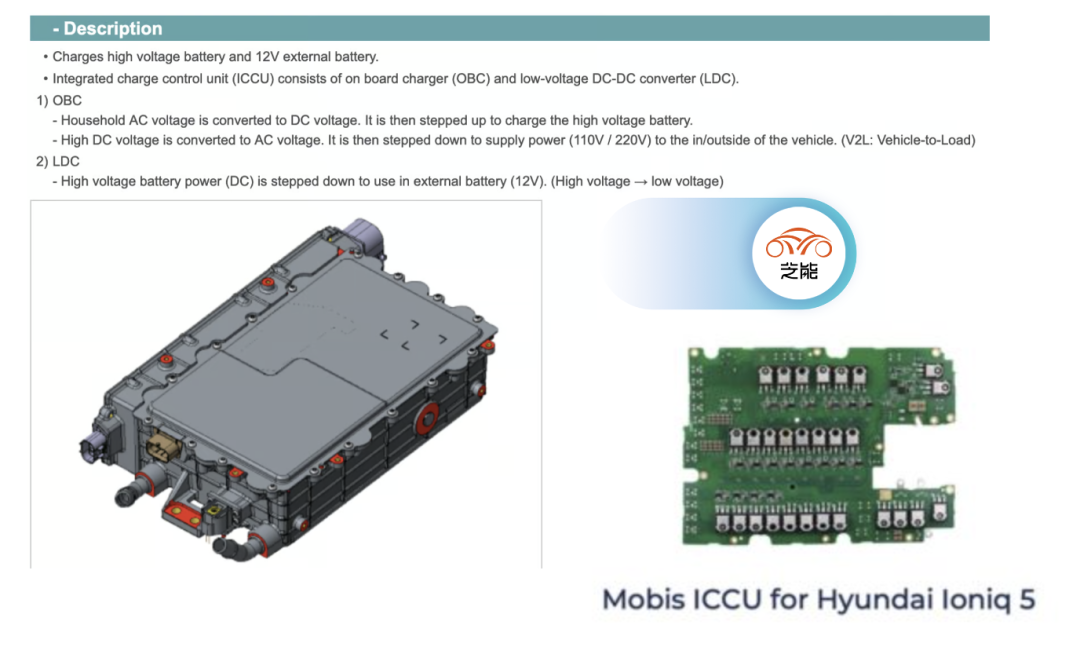 - Description

• Charges high voltage battery and 12V external battery.

• Integrated charge control unit (ICCU) consists of on board charger (OBC) and low-voltage DC-DC converter (LDC).

1) OBC

- Household AC voltage is converted to DC voltage. It is then stepped up to charge the high voltage battery.

- High DC voltage is converted to AC voltage. It is then stepped down to supply power (110V / 220V) to the in/outside of the vehicle. (V2L: Vehicle-to-Load)

2) LDC

- High voltage battery power (DC) is stepped down to use in external battery (12V). (High voltage → low voltage)

芝能

Mobis ICCU for Hyundai Ioniq 5