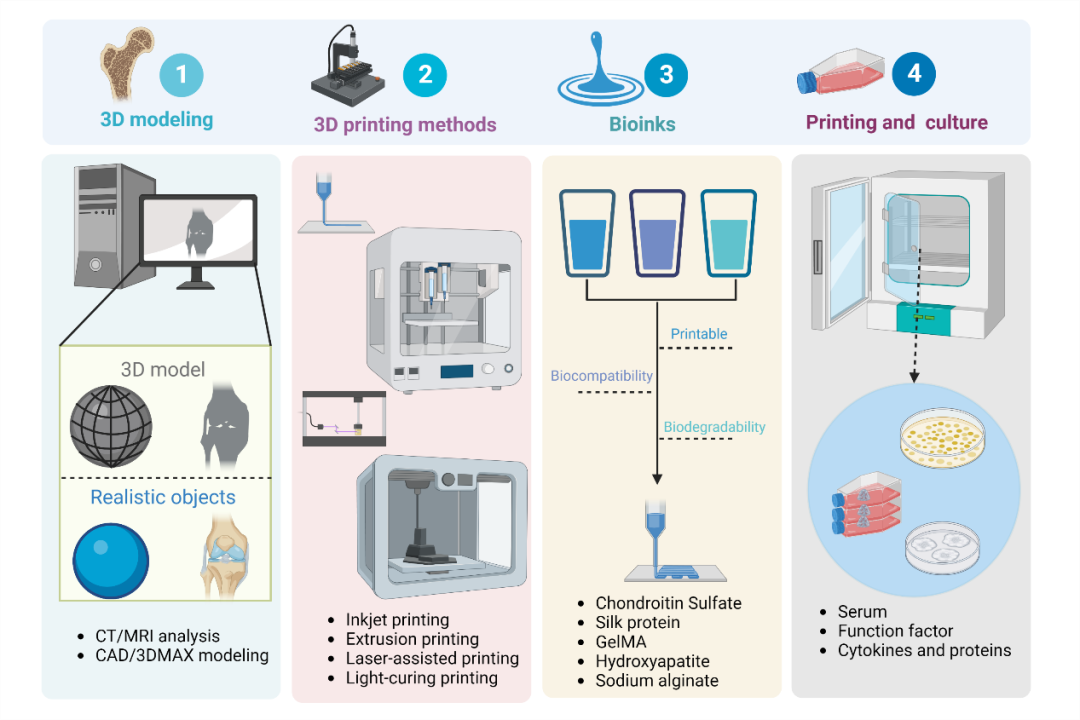 1 3D modeling

2 3D printing methods

3 Bioinks

4 Printing and culture

3D model

Realistic objects

- CT/MRI analysis
- CAD/3DMAX modeling

- Inkjet printing
- Extrusion printing
- Laser-assisted printing
- Light-curing printing

Printable

Biocompatibility

Biodegradability

- Chondroitin Sulfate
- Silk protein
- GelMA
- Hydroxyapatite
- Sodium alginate

- Serum
- Function factor
- Cytokines and proteins