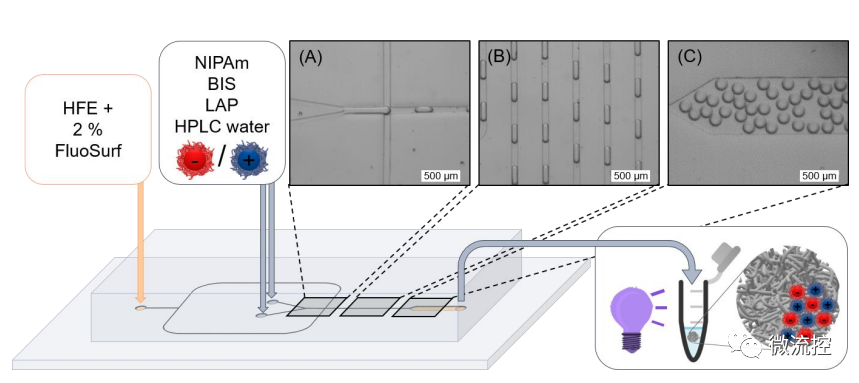 HFE +
2 %
FluoSurf

NIPAm
BIS
LAP
HPLC water

- / +

(A)
500 µm

(B)
500 µm

(C)
500 µm

微流控