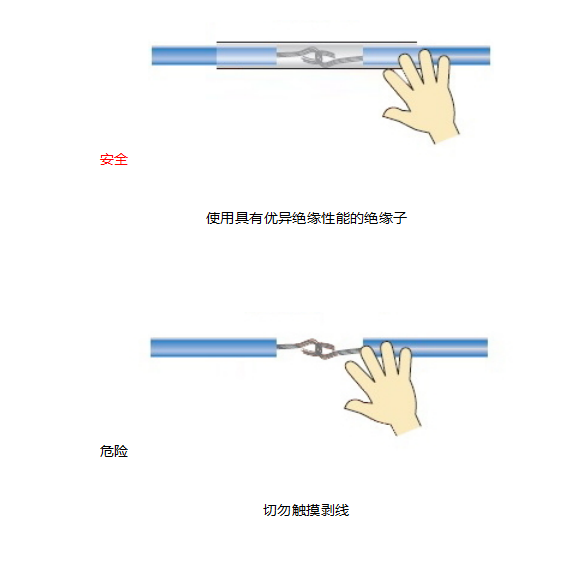 安全

使用具有优异绝缘性能的绝缘子

危险

切勿触摸剥线