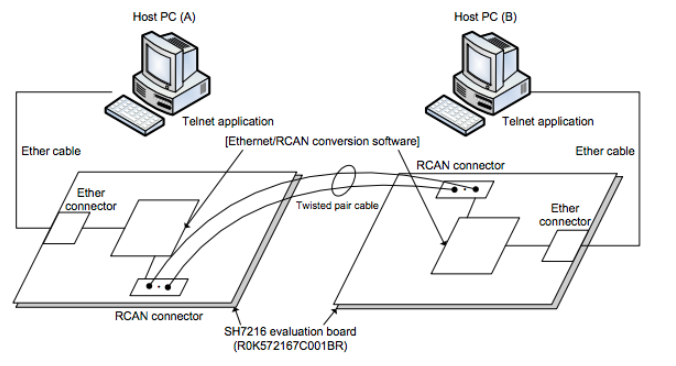 Host PC (A)

Host PC (B)

Telnet application

Telnet application

Ether cable

[Ethernet/RCAN conversion software]

Ether cable

RCAN connector

Ether connector

Twisted pair cable

Ether connector

RCAN connector

SH7216 evaluation board (R0K572167C001BR)