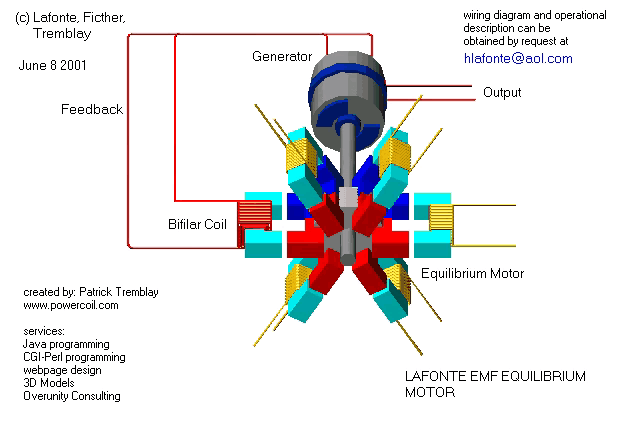 (c) Lafonte, Ficther, Tremblay

June 8 2001

wiring diagram and operational description can be obtained by request at
hlafonte@aol.com

Generator

Output

Feedback

Bifilar Coil

Equilibrium Motor

created by: Patrick Tremblay
www.powercoil.com

services:
Java programming
CGI-Perl programming
webpage design
3D Models
Overunity Consulting

LAFONTE EMF EQUILIBRIUM MOTOR