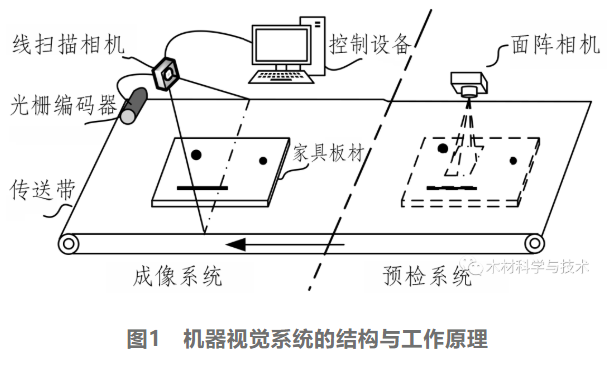 线扫描相机
控制设备
面阵相机
光栅编码器
家具板材
传送带
成像系统
预检系统
木材科学与技术

图1 机器视觉系统的结构与工作原理