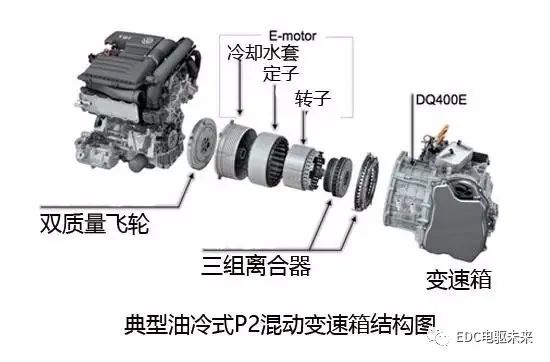 E-motor
冷却水套
定子
转子
DQ400E
双质量飞轮
三组离合器
变速箱
典型油冷式P2混动变速箱结构图
EDC电驱未来