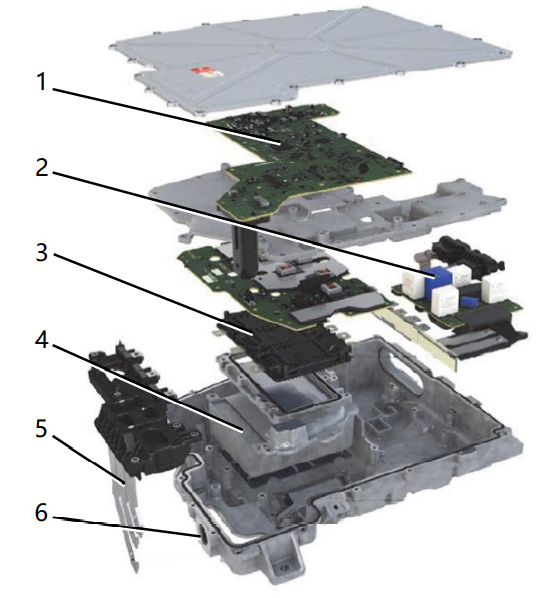 1
2
3
4
5
6