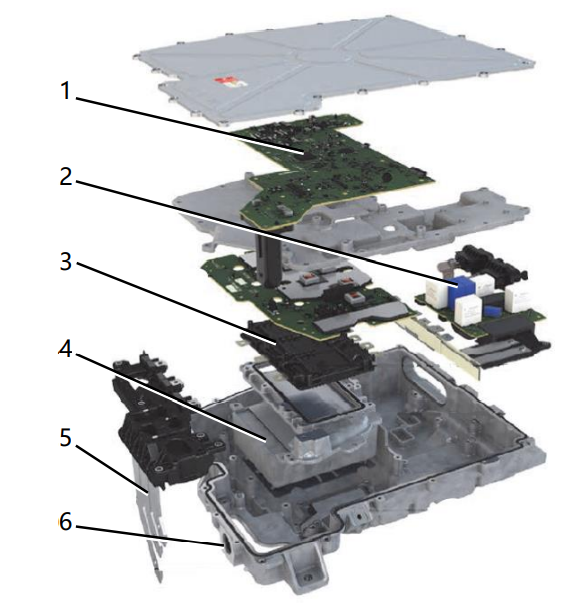 1
2
3
4
5
6