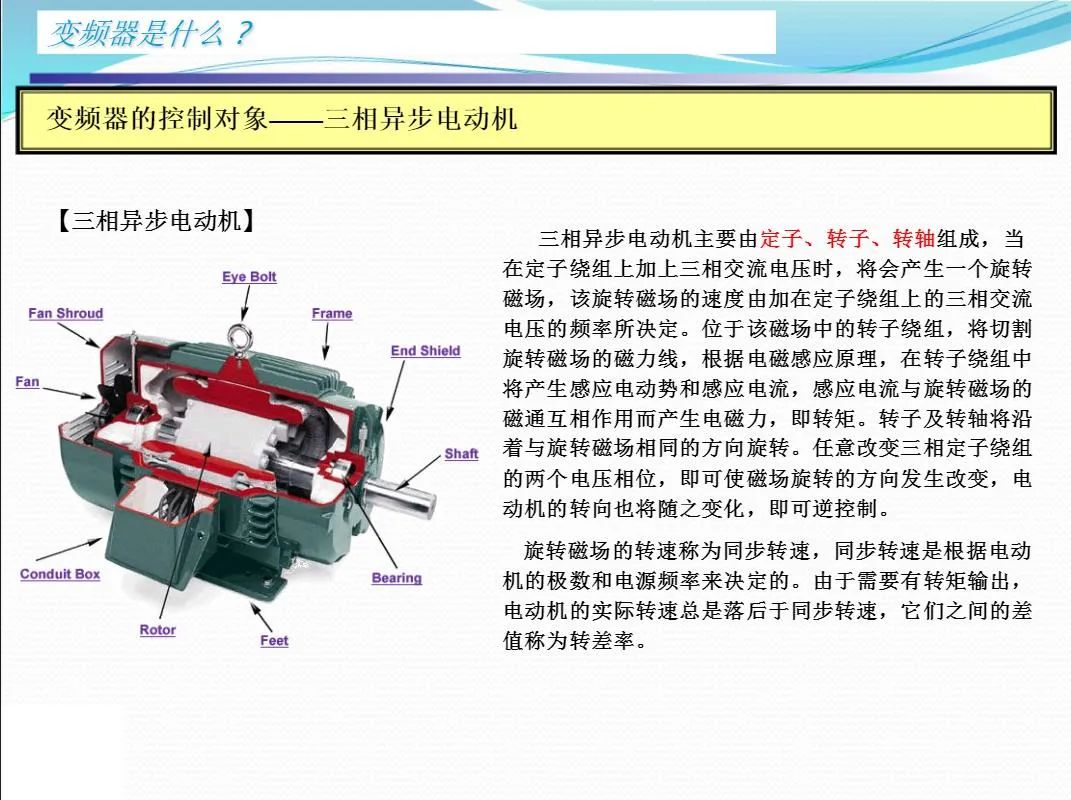 变频器是什么？

变频器的控制对象——三相异步电动机

【三相异步电动机】

Eye Bolt
Fan Shroud
Frame
End Shield
Fan
Shaft
Conduit Box
Bearing
Rotor
Feet

三相异步电动机主要由定子、转子、转轴组成，当在定子绕组上加上三相交流电压时，将会产生一个旋转磁场，该旋转磁场的速度由加在定子绕组上的三相交流电压的频率所决定。位于该磁场中的转子绕组，将切割旋转磁场的磁力线，根据电磁感应原理，在转子绕组中将产生感应电动势和感应电流，感应电流与旋转磁场的磁通互相作用而产生电磁力，即转矩。转子及转轴将沿着与旋转磁场相同的方向旋转。任意改变三相定子绕组的两个电压相位，即可使磁场旋转的方向发生改变，电动机的转向也将随之变化，即可逆控制。

旋转磁场的转速称为同步转速，同步转速是根据电动机的极数和电源频率来决定的。由于需要有转矩输出，电动机的实际转速总是落后于同步转速，它们之间的差值称为转差率。