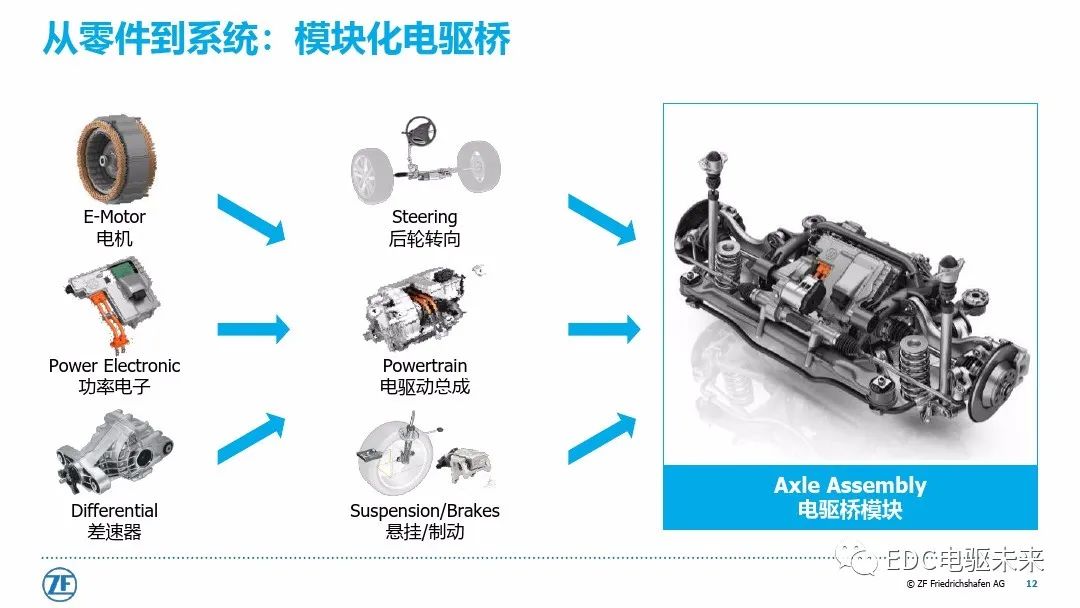 从零件到系统：模块化电驱桥

E-Motor
电机

Power Electronic
功率电子

Differential
差速器

Steering
后轮转向

Powertrain
电驱动总成

Suspension/Brakes
悬挂/制动

Axle Assembly
电驱桥模块

ZF

EDC电驱未来

© ZF Friedrichshafen AG 12