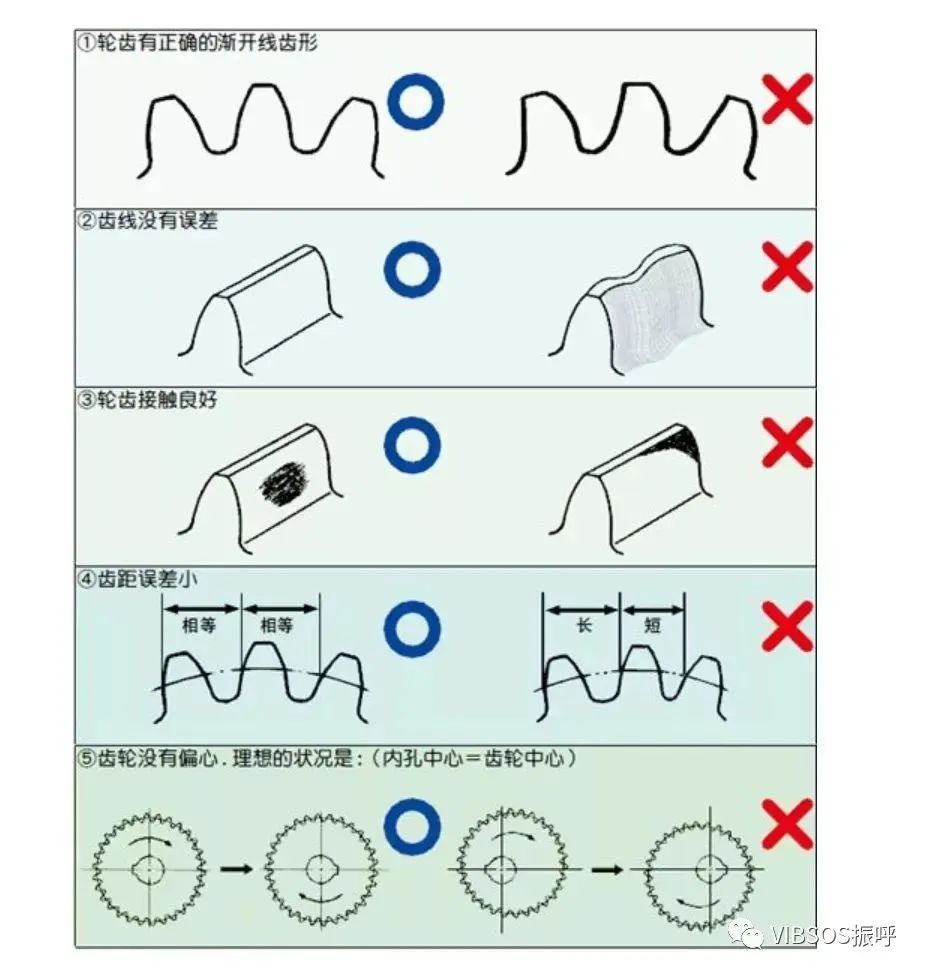 ①轮齿有正确的渐开线齿形

②齿线没有误差

③轮齿接触良好

④齿距误差小

相等　相等

长　短

⑤齿轮没有偏心．理想的状况是：（内孔中心＝齿轮中心）

VIBSOS振呼