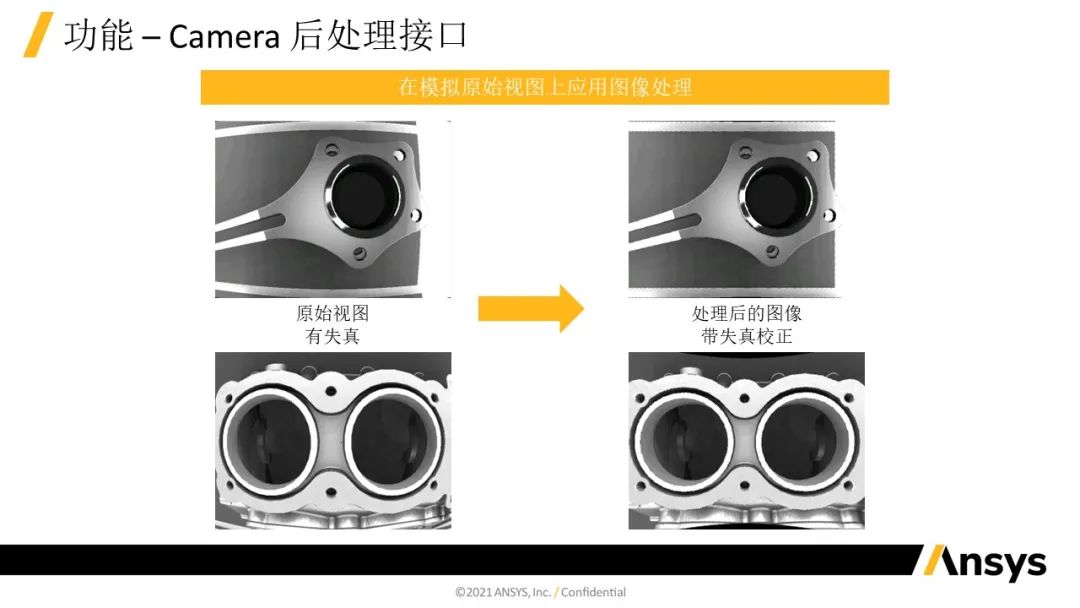 功能 – Camera 后处理接口

在模拟原始视图上应用图像处理

原始视图
有失真

处理后的图像
带失真校正

Ansys

©2021 ANSYS, Inc. / Confidential