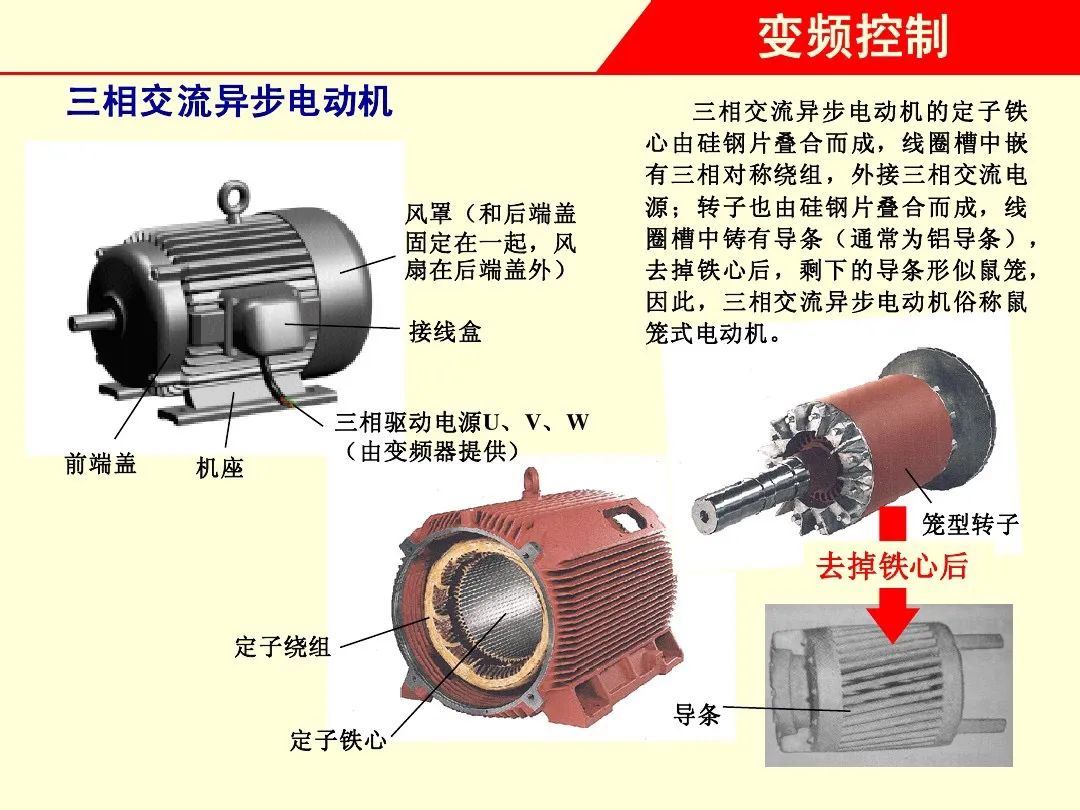 变频控制

三相交流异步电动机

三相交流异步电动机的定子铁心由硅钢片叠合而成，线圈槽中嵌有三相对称绕组，外接三相交流电源；转子也由硅钢片叠合而成，线圈槽中铸有导条（通常为铝导条），去掉铁心后，剩下的导条形似鼠笼，因此，三相交流异步电动机俗称鼠笼式电动机。

风罩（和后端盖固定在一起，风扇在后端盖外）

接线盒

三相驱动电源U、V、W（由变频器提供）

前端盖

机座

笼型转子

去掉铁心后

定子绕组

定子铁心

导条