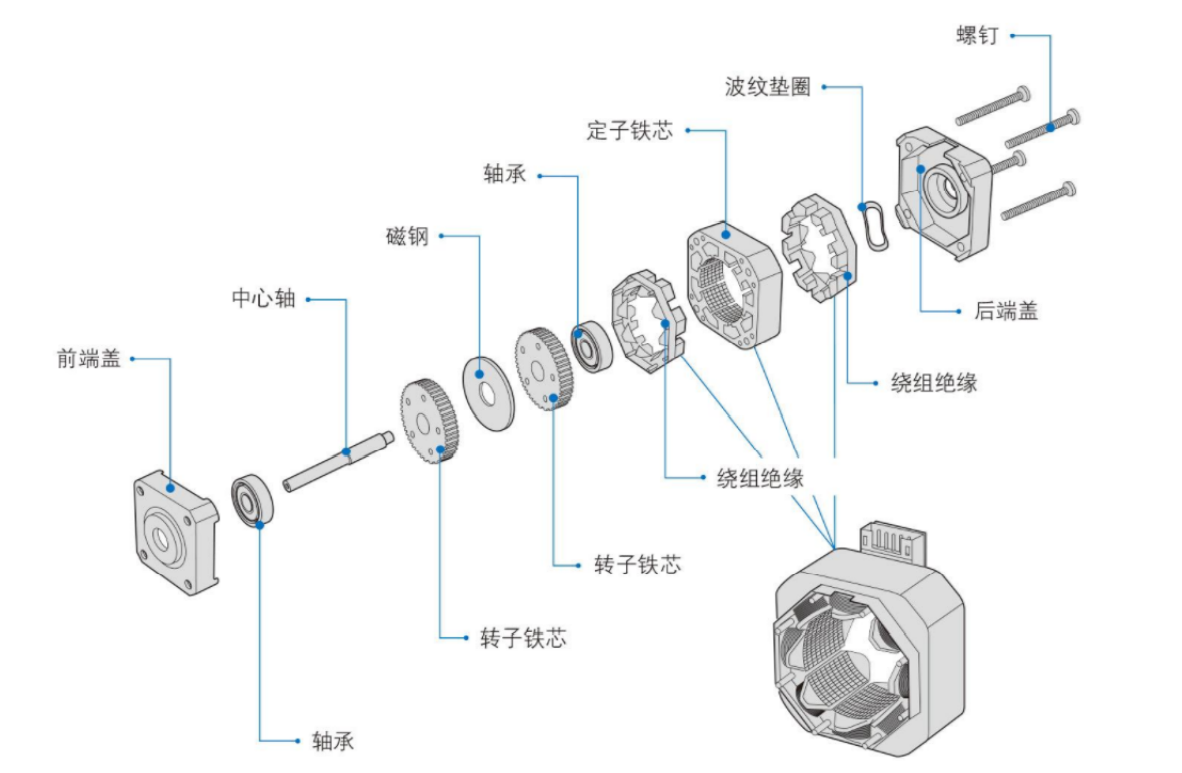 螺钉
波纹垫圈
定子铁芯
轴承
磁钢
中心轴
前端盖
后端盖
绕组绝缘
绕组绝缘
转子铁芯
转子铁芯
轴承