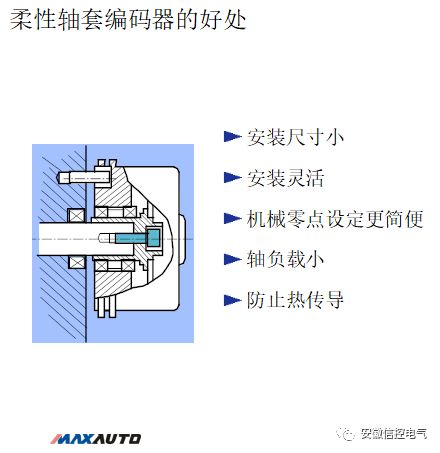 柔性轴套编码器的好处

► 安装尺寸小

► 安装灵活

► 机械零点设定更简便

► 轴负载小

► 防止热传导

MAXAUTO

安徽信控电气