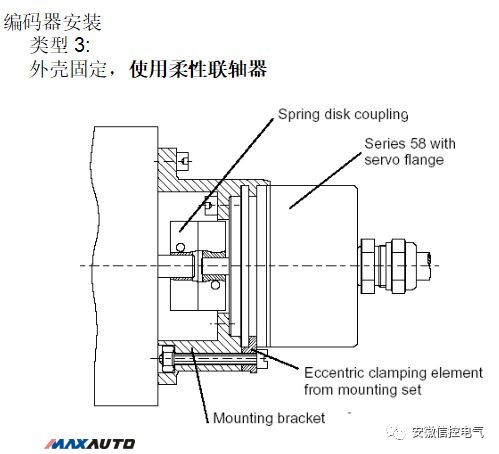 编码器安装
类型 3:
外壳固定，使用柔性联轴器

Spring disk coupling

Series 58 with servo flange

Eccentric clamping element from mounting set

Mounting bracket

MAXAUTO

安徽信控电气