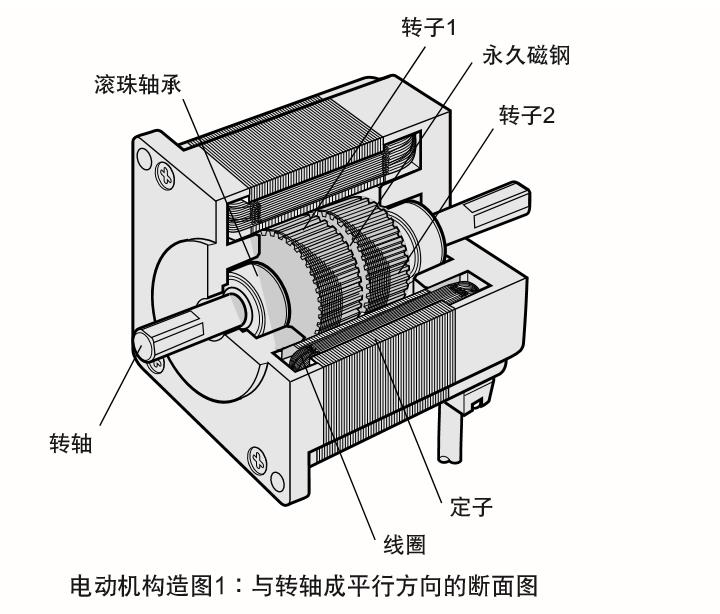 转子1
永久磁钢
滚珠轴承
转子2
转轴
定子
线圈
电动机构造图1：与转轴成平行方向的断面图