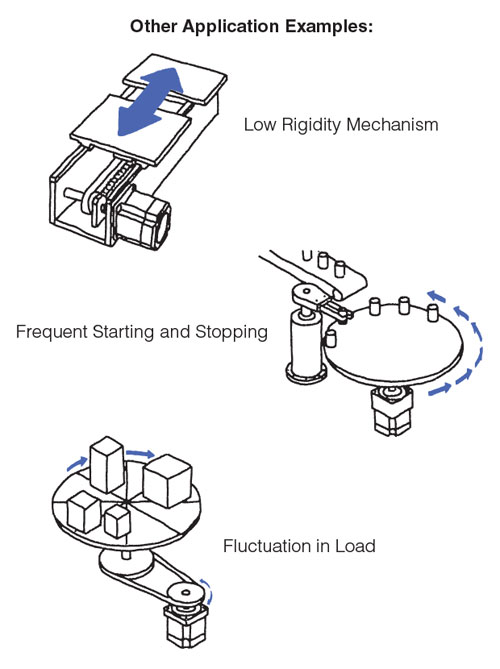 Other Application Examples:

Low Rigidity Mechanism

Frequent Starting and Stopping

Fluctuation in Load