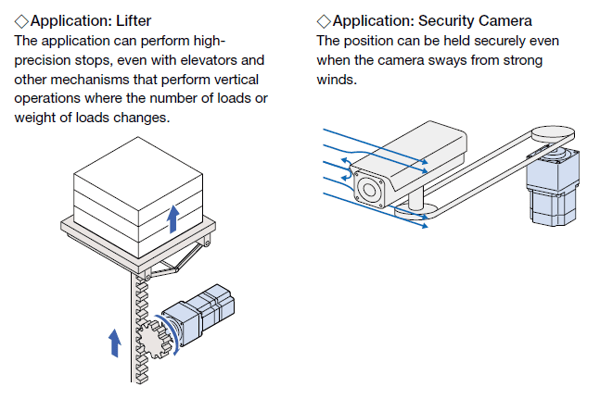 ◇Application: Lifter
The application can perform high-precision stops, even with elevators and other mechanisms that perform vertical operations where the number of loads or weight of loads changes.

◇Application: Security Camera
The position can be held securely even when the camera sways from strong winds.