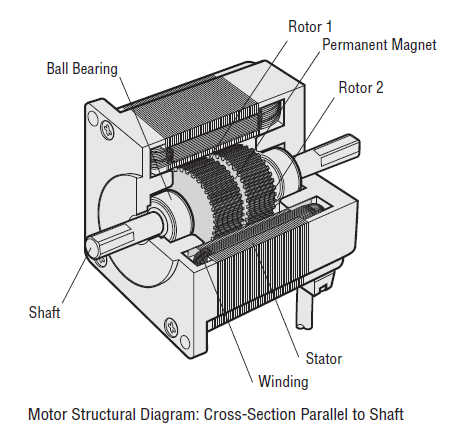 Rotor 1
Permanent Magnet
Ball Bearing
Rotor 2
Shaft
Stator
Winding

Motor Structural Diagram: Cross-Section Parallel to Shaft