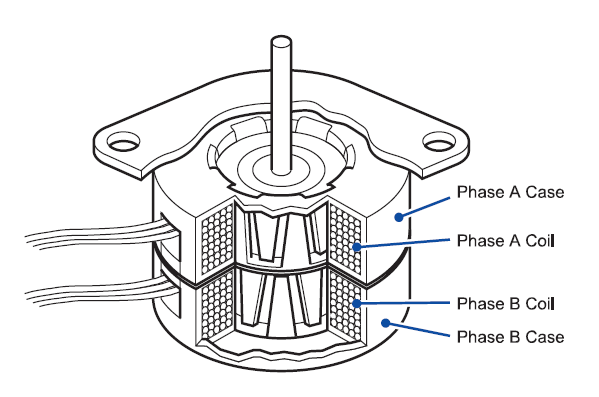 Phase A Case
Phase A Coil
Phase B Coil
Phase B Case