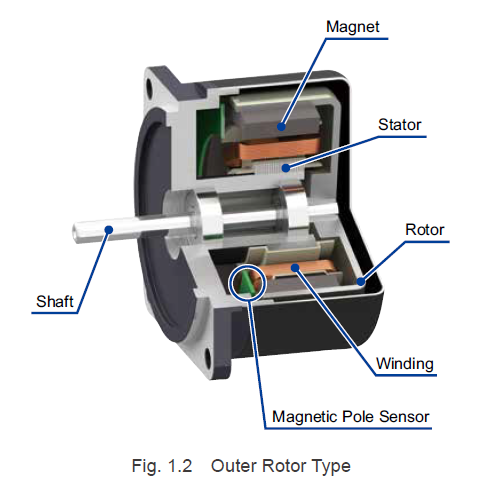 Magnet

Stator

Rotor

Shaft

Winding

Magnetic Pole Sensor

Fig. 1.2 Outer Rotor Type