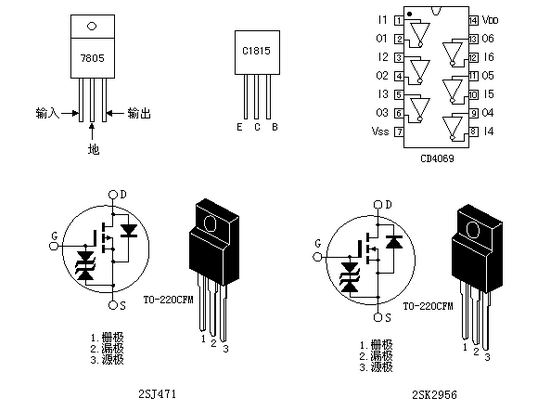 7805

输入

输出

地

C1815

E C B

I1 1
O1 2
I2 3
O2 4
I3 5
O3 6
Vss 7

14 VDD
13 O6
12 I6
11 O5
10 I5
9 O4
8 I4

CD4069

D
G
S

TO-220CFM

1 2 3

1. 栅极
2. 漏极
3. 源极

2SJ471

D
G
S

TO-220CFM

1 2 3

1. 栅极
2. 漏极
3. 源极

2SK2956