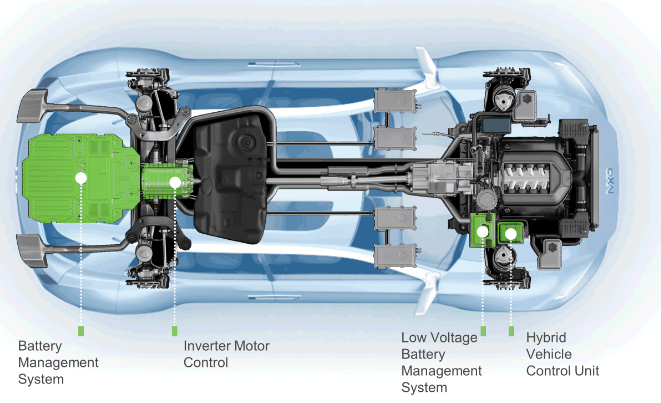 NXP

Battery Management System

Inverter Motor Control

Low Voltage Battery Management System

Hybrid Vehicle Control Unit