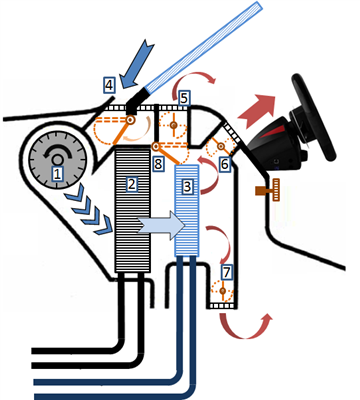 4
5
1
8
6
2
3
7