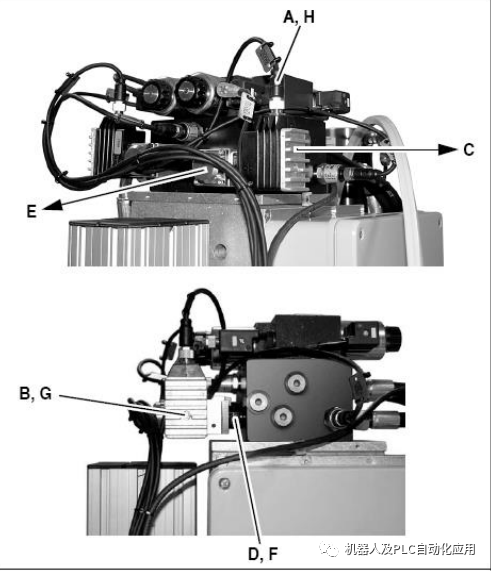 A, H

C

E

B, G

D, F

机器人及PLC自动化应用