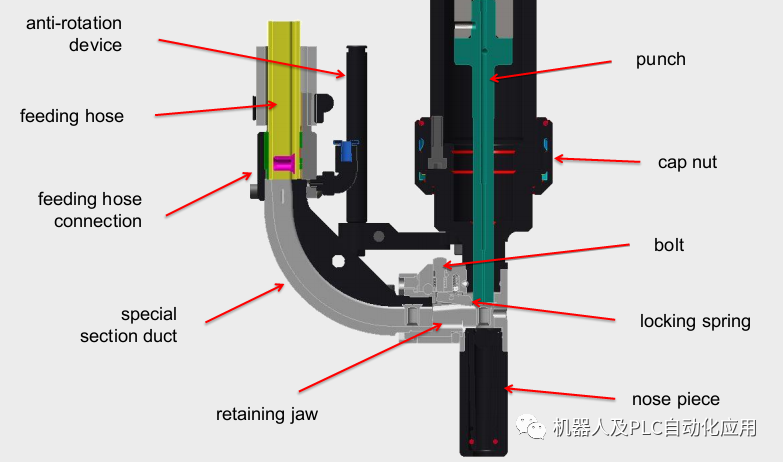 anti-rotation device

feeding hose

feeding hose connection

special section duct

retaining jaw

punch

cap nut

bolt

locking spring

nose piece

机器人及PLC自动化应用