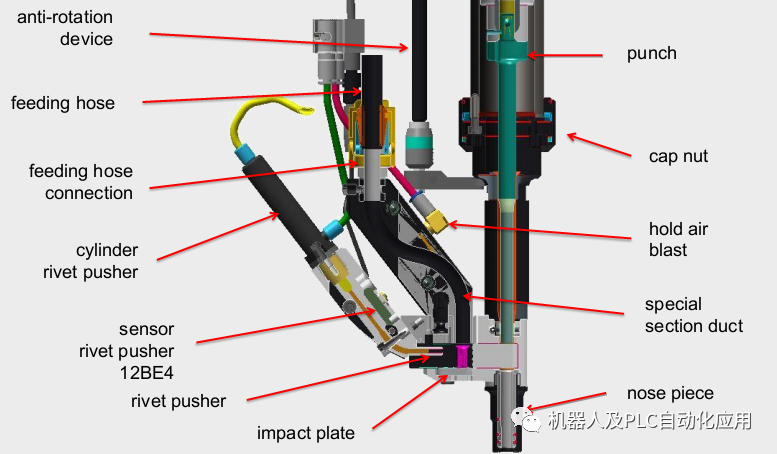 anti-rotation device

feeding hose

feeding hose connection

cylinder rivet pusher

sensor rivet pusher 12BE4

rivet pusher

impact plate

punch

cap nut

hold air blast

special section duct

nose piece

机器人及PLC自动化应用