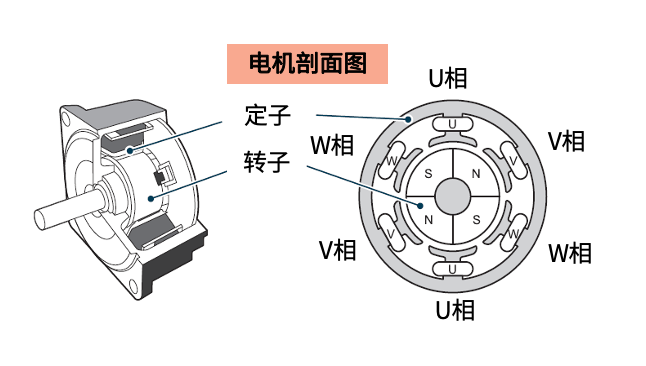 电机剖面图

定子

转子

U相

W相

V相

V相

W相

U相

U

W

V

S

N

N

S

V

W

U