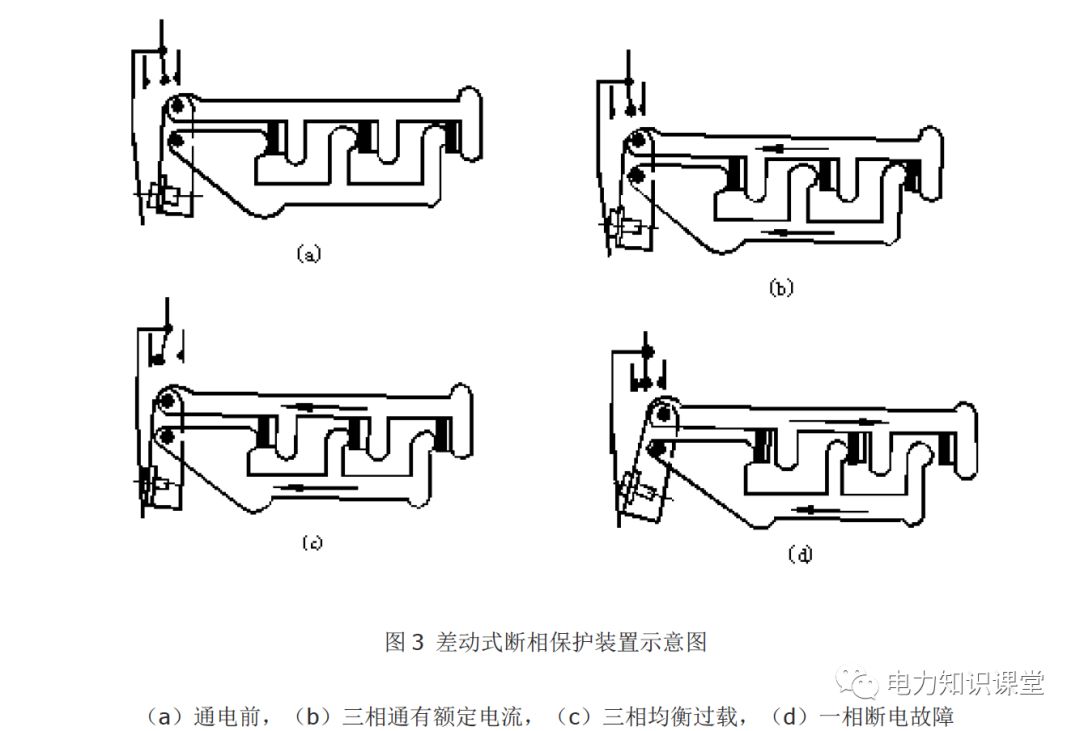 (a)

(b)

(c)

(d)

图 3 差动式断相保护装置示意图

电力知识课堂

（a）通电前，（b）三相通有额定电流，（c）三相均衡过载，（d）一相断电故障