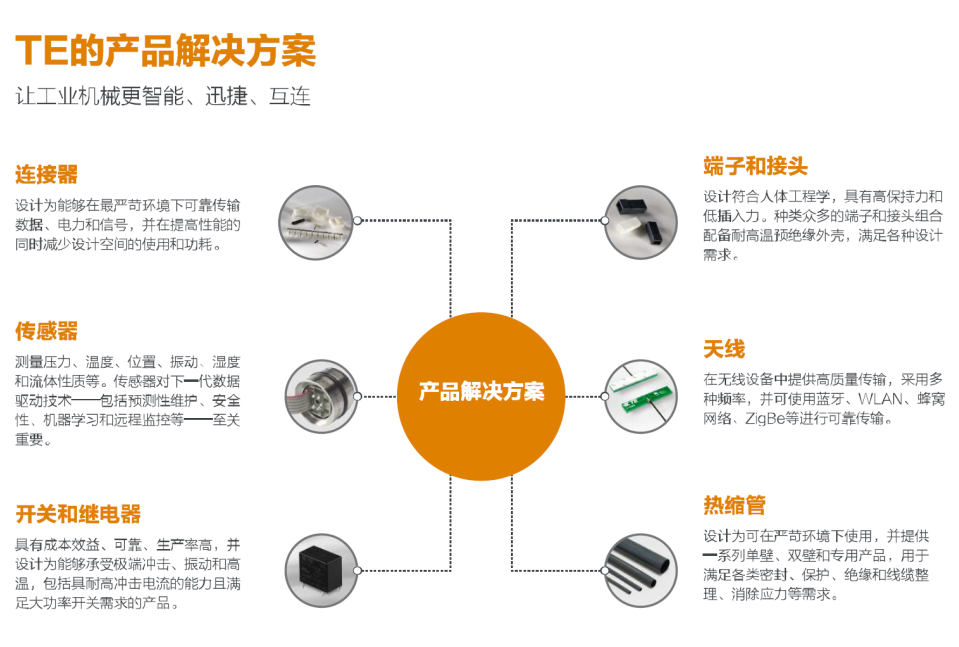 TE的产品解决方案

让工业机械更智能、迅捷、互连

连接器

设计为能够在最严苛环境下可靠传输数据、电力和信号，并在提高性能的同时减少设计空间的使用和功耗。

传感器

测量压力、温度、位置、振动、湿度和流体性质等。传感器对下一代数据驱动技术——包括预测性维护、安全性、机器学习和远程监控等——至关重要。

开关和继电器

具有成本效益、可靠、生产率高，并设计为能够承受极端冲击、振动和高温，包括具耐高冲击电流的能力且满足大功率开关需求的产品。

产品解决方案

端子和接头

设计符合人体工程学，具有高保持力和低插入力。种类众多的端子和接头组合配备耐高温预绝缘外壳，满足各种设计需求。

天线

在无线设备中提供高质量传输，采用多种频率，并可使用蓝牙、WLAN、蜂窝网络、ZigBe等进行可靠传输。

热缩管

设计为可在严苛环境下使用，并提供一系列单壁、双壁和专用产品，用于满足各类密封、保护、绝缘和线缆整理、消除应力等需求。