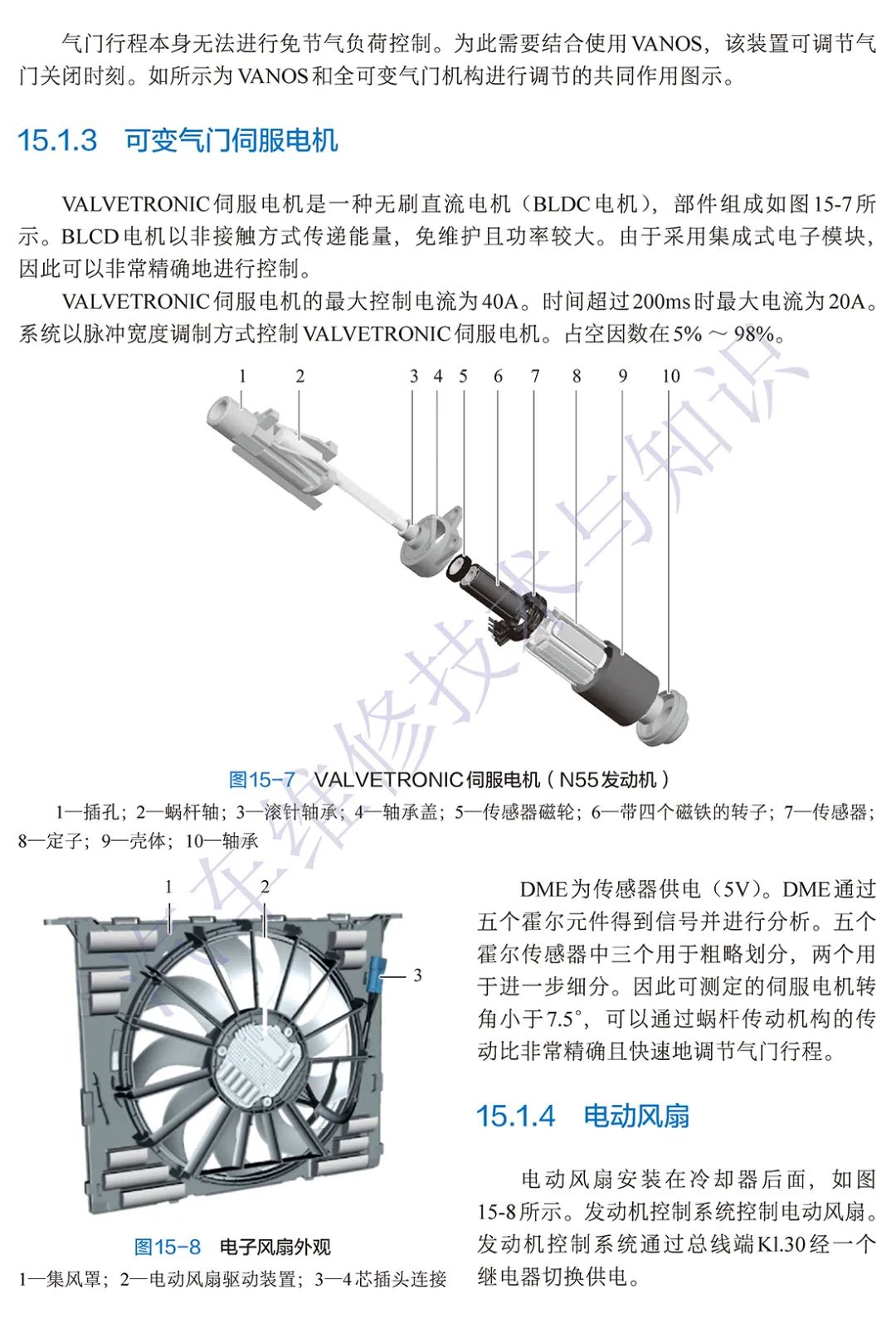 气门行程本身无法进行免节气负荷控制。为此需要结合使用VANOS，该装置可调节气门关闭时刻。如所示为VANOS和全可变气门机构进行调节的共同作用图示。

15.1.3 可变气门伺服电机

VALVETRONIC伺服电机是一种无刷直流电机（BLDC电机），部件组成如图15-7所示。BLCD电机以非接触方式传递能量，免维护且功率较大。由于采用集成式电子模块，因此可以非常精确地进行控制。

VALVETRONIC伺服电机的最大控制电流为40A。时间超过200ms时最大电流为20A。系统以脉冲宽度调制方式控制VALVETRONIC伺服电机。占空因数在5%～98%。

1 2 3 4 5 6 7 8 9 10

图15-7 VALVETRONIC伺服电机（N55发动机）

1—插孔；2—蜗杆轴；3—滚针轴承；4—轴承盖；5—传感器磁轮；6—带四个磁铁的转子；7—传感器；8—定子；9—壳体；10—轴承

1 2 3

图15-8 电子风扇外观

1—集风罩；2—电动风扇驱动装置；3—4芯插头连接

DME为传感器供电（5V）。DME通过五个霍尔元件得到信号并进行分析。五个霍尔传感器中三个用于粗略划分，两个用于进一步细分。因此可测定的伺服电机转角小于7.5°，可以通过蜗杆传动机构的传动比非常精确且快速地调节气门行程。

15.1.4 电动风扇

电动风扇安装在冷却器后面，如图15-8所示。发动机控制系统控制电动风扇。发动机控制系统通过总线端Kl.30经一个继电器切换供电。

汽车维修技术与知识