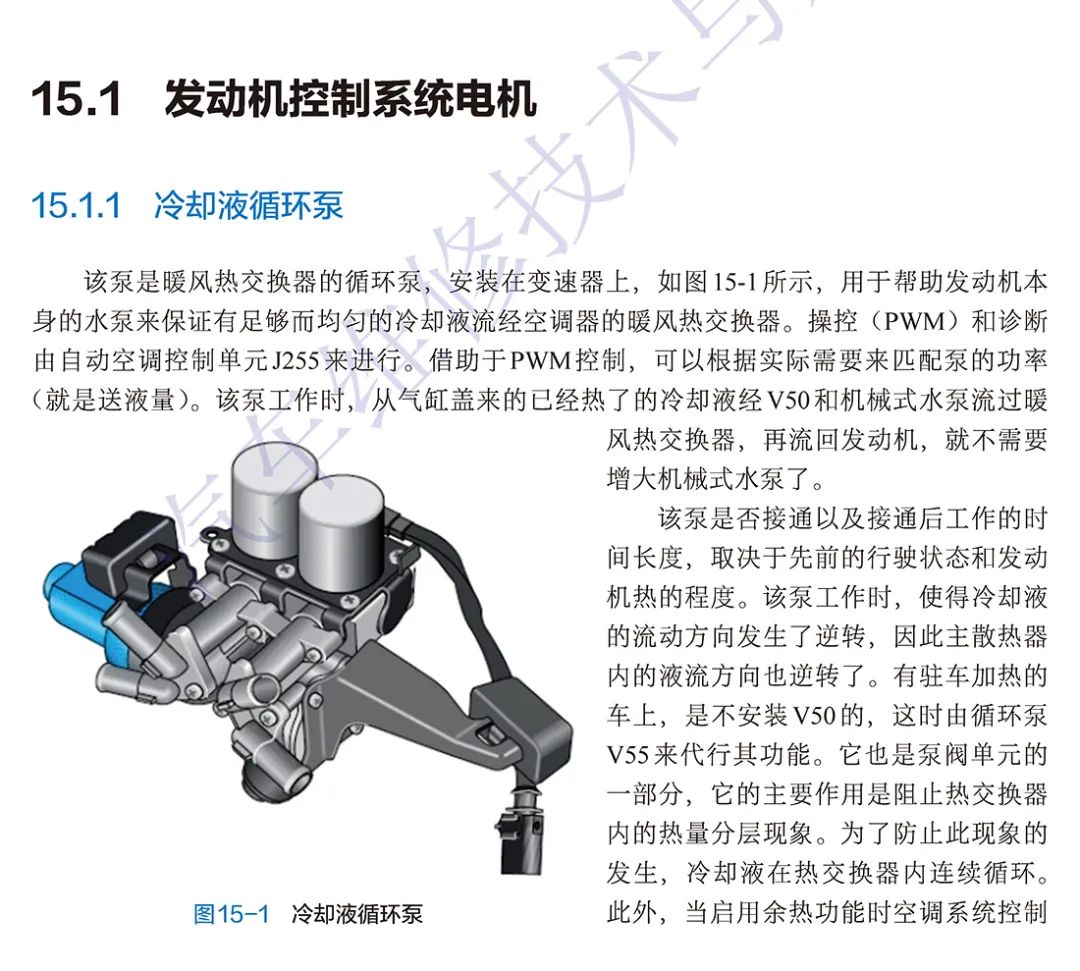 15.1 发动机控制系统电机

15.1.1 冷却液循环泵

该泵是暖风热交换器的循环泵，安装在变速器上，如图15-1所示，用于帮助发动机本身的水泵来保证有足够而均匀的冷却液流经空调器的暖风热交换器。操控（PWM）和诊断由自动空调控制单元J255来进行。借助于PWM控制，可以根据实际需要来匹配泵的功率（就是送液量）。该泵工作时，从气缸盖来的已经热了的冷却液经V50和机械式水泵流过暖风热交换器，再流回发动机，就不需要增大机械式水泵了。

该泵是否接通以及接通后工作的时间长度，取决于先前的行驶状态和发动机热的程度。该泵工作时，使得冷却液的流动方向发生了逆转，因此主散热器内的液流方向也逆转了。有驻车加热的车上，是不安装V50的，这时由循环泵V55来代行其功能。它也是泵阀单元的一部分，它的主要作用是阻止热交换器内的热量分层现象。为了防止此现象的发生，冷却液在热交换器内连续循环。此外，当启用余热功能时空调系统控制

图15-1 冷却液循环泵