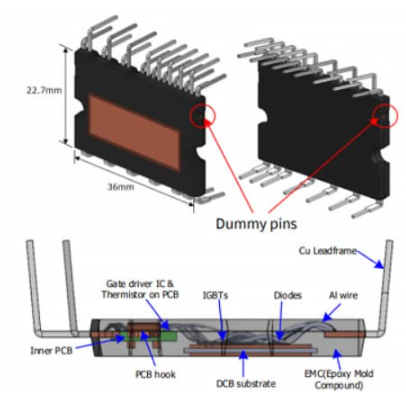 22.7mm

36mm

Dummy pins

Cu Leadframe

Gate driver IC & Thermistor on PCB

IGBTs

Diodes

Al wire

Inner PCB

PCB hook

DCB substrate

EMC(Epoxy Mold Compound)