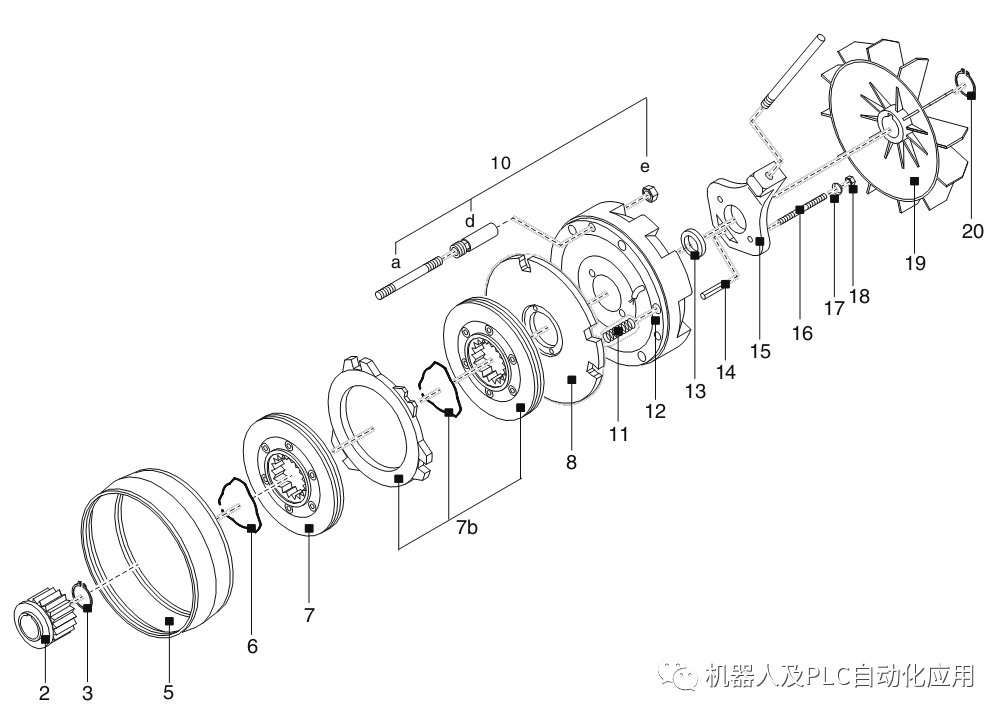 10
e
d
a
20
19
18
17
16
15
14
13
12
11
8
7b
7
6
5
3
2
机器人及PLC自动化应用