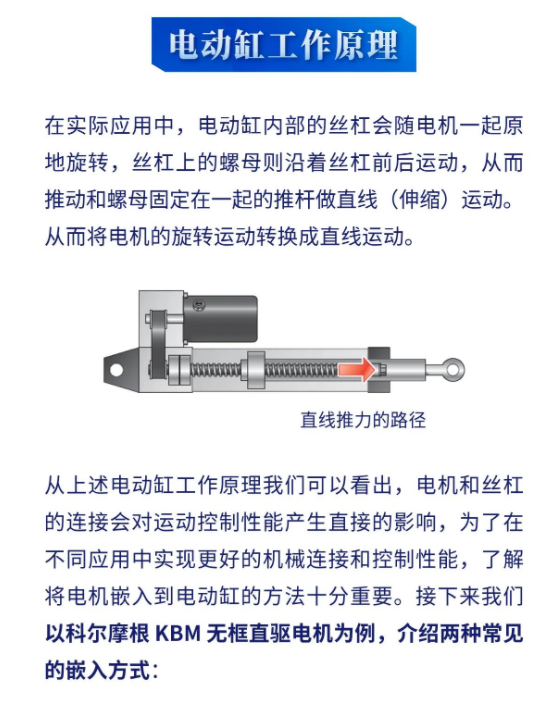 电动缸工作原理

在实际应用中，电动缸内部的丝杠会随电机一起原地旋转，丝杠上的螺母则沿着丝杠前后运动，从而推动和螺母固定在一起的推杆做直线（伸缩）运动。从而将电机的旋转运动转换成直线运动。

直线推力的路径

从上述电动缸工作原理我们可以看出，电机和丝杠的连接会对运动控制性能产生直接的影响，为了在不同应用中实现更好的机械连接和控制性能，了解将电机嵌入到电动缸的方法十分重要。接下来我们以科尔摩根 KBM 无框直驱电机为例，介绍两种常见的嵌入方式：