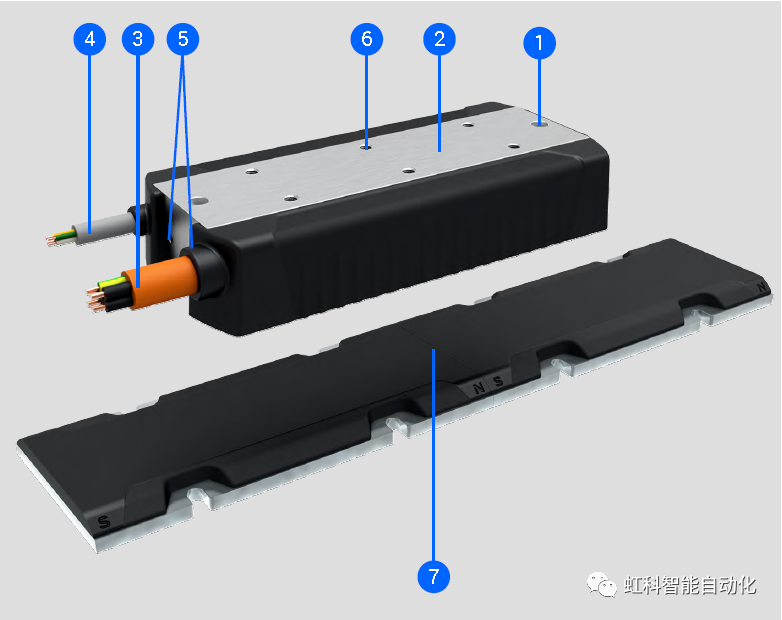 4
3
5
6
2
1
N
N
S
S
7
虹科智能自动化